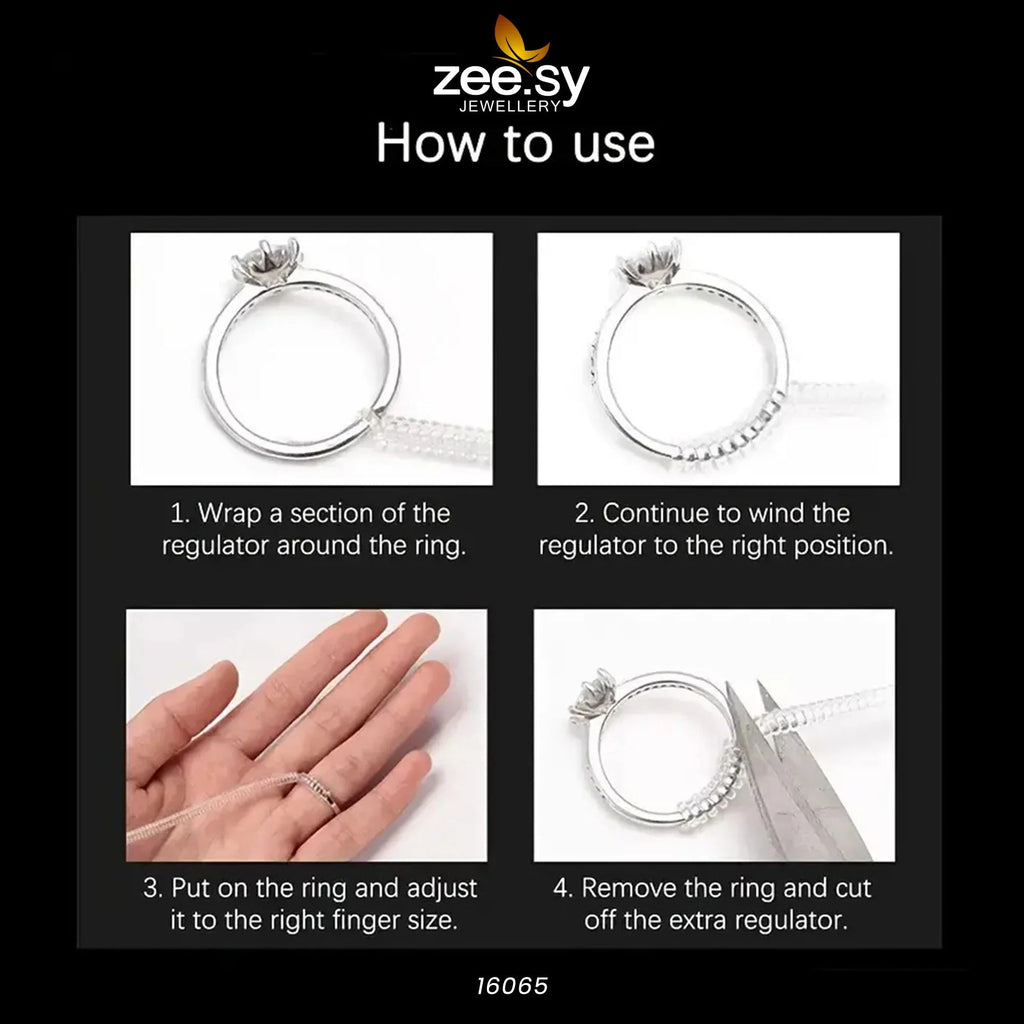 zee.sy
JEWELLERY
How to use

1. Wrap a section of the regulator around the ring.

2. Continue to wind the regulator to the right position.

3. Put on the ring and adjust it to the right finger size.

4. Remove the ring and cut off the extra regulator.

16065